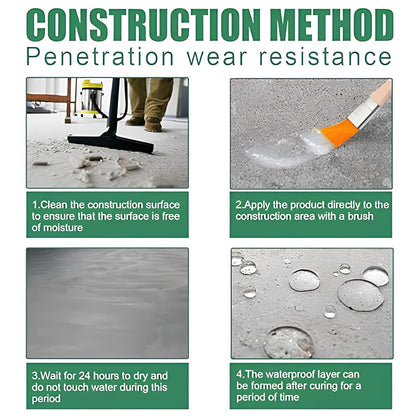 CONSTRUCTION METHOD
Penetration wear resistance

1.Clean the construction surface to ensure that the surface is free of moisture

2.Apply the product directly to the construction area with a brush

3.Wait for 24 hours to dry and do not touch water during this period

4.The waterproof layer can be formed after curing for a period of time